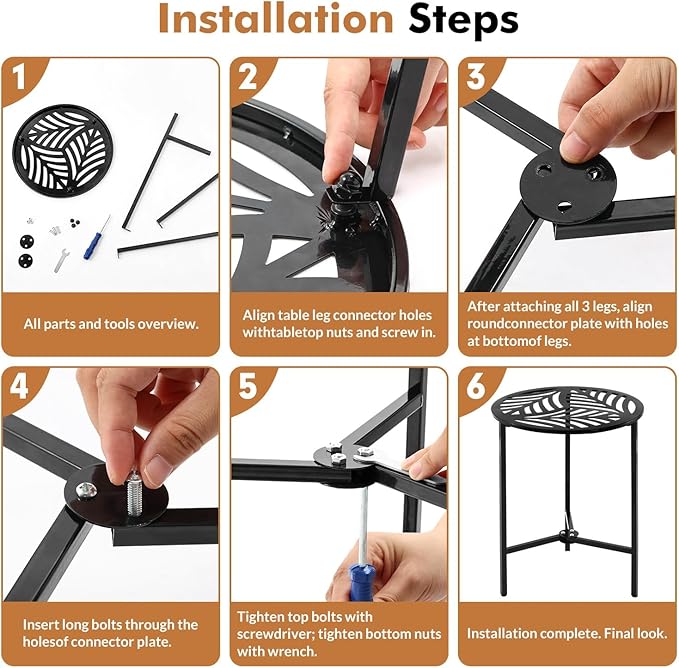 Installation Steps

1

All parts and tools overview.

2

Align table leg connector holes withtabletop nuts and screw in.

3

After attaching all 3 legs, align roundconnector plate with holes at bottomof legs.

4

Insert long bolts through the holesof connector plate.

5

Tighten top bolts with screwdriver; tighten bottom nuts with wrench.

6

Installation complete. Final look.