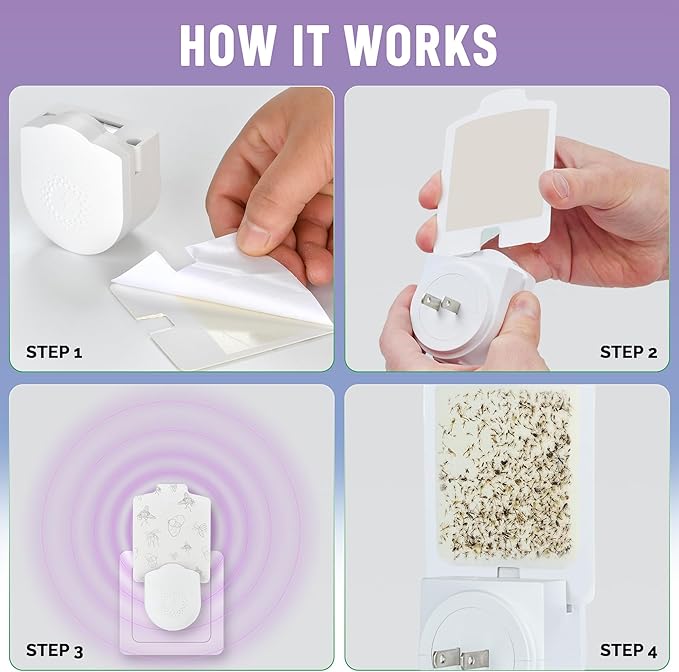 HOW IT WORKS

STEP 1

STEP 2

STEP 3

STEP 4