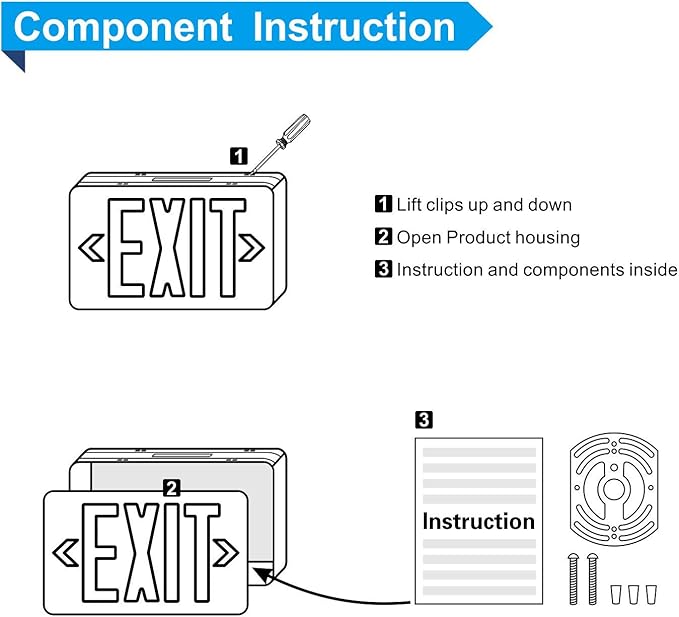 Component Instruction

1

EXIT

1 Lift clips up and down
2 Open Product housing
3 Instruction and components inside

2

EXIT

3

Instruction