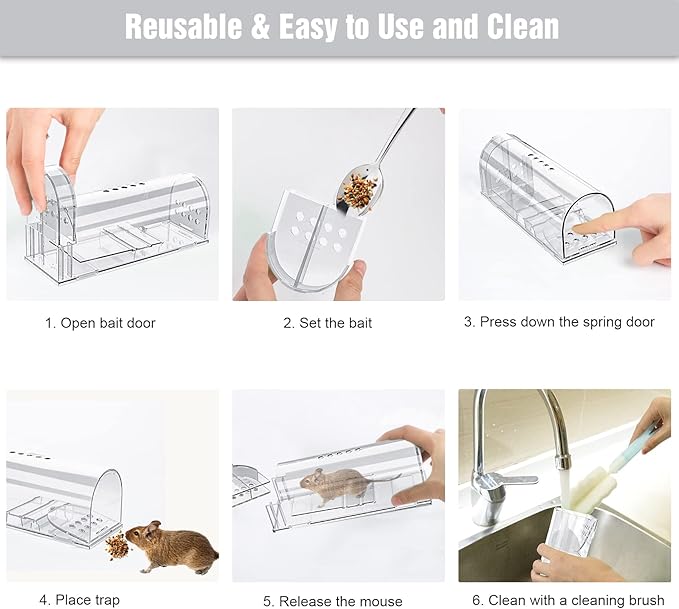 Reusable & Easy to Use and Clean

1. Open bait door

2. Set the bait

3. Press down the spring door

4. Place trap

5. Release the mouse

6. Clean with a cleaning brush