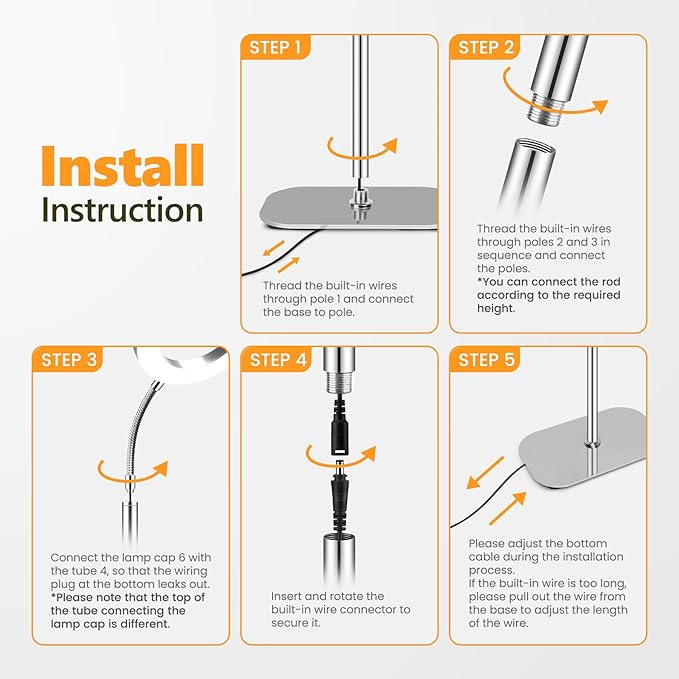 Install
Instruction

STEP 1

Thread the built-in wires through pole 1 and connect the base to pole.

STEP 2

Thread the built-in wires through poles 2 and 3 in sequence and connect the poles.
*You can connect the rod according to the required height.

STEP 3

Connect the lamp cap 6 with the tube 4, so that the wiring plug at the bottom leaks out.
*Please note that the top of the tube connecting the lamp cap is different.

STEP 4

Insert and rotate the built-in wire connector to secure it.

STEP 5

Please adjust the bottom cable during the installation process.
If the built-in wire is too long, please pull out the wire from the base to adjust the length of the wire.