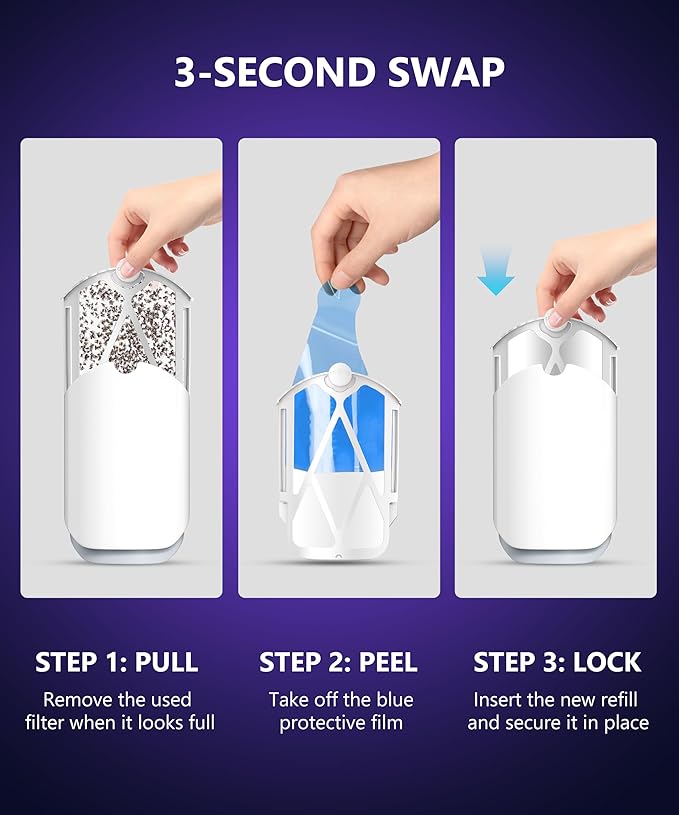 3-SECOND SWAP

STEP 1: PULL

Remove the used filter when it looks full

STEP 2: PEEL

Take off the blue protective film

STEP 3: LOCK

Insert the new refill and secure it in place