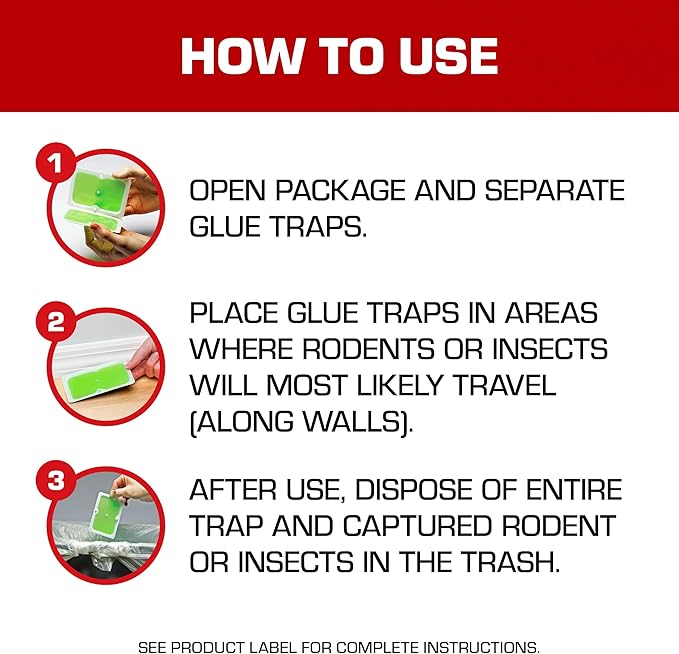 HOW TO USE

1

OPEN PACKAGE AND SEPARATE GLUE TRAPS.

2

PLACE GLUE TRAPS IN AREAS WHERE RODENTS OR INSECTS WILL MOST LIKELY TRAVEL (ALONG WALLS).

3

AFTER USE, DISPOSE OF ENTIRE TRAP AND CAPTURED RODENT OR INSECTS IN THE TRASH.

SEE PRODUCT LABEL FOR COMPLETE INSTRUCTIONS.