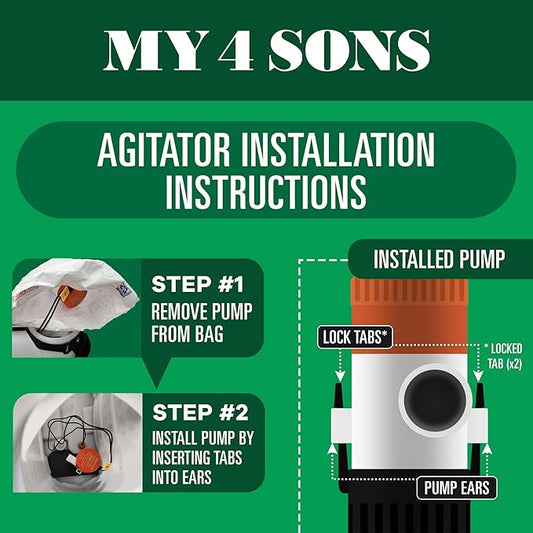 MY 4 SONS

AGITATOR INSTALLATION INSTRUCTIONS

STEP #1
REMOVE PUMP FROM BAG

STEP #2
INSTALL PUMP BY INSERTING TABS INTO EARS

INSTALLED PUMP

LOCK TABS*

* LOCKED TAB (x2)

PUMP EARS