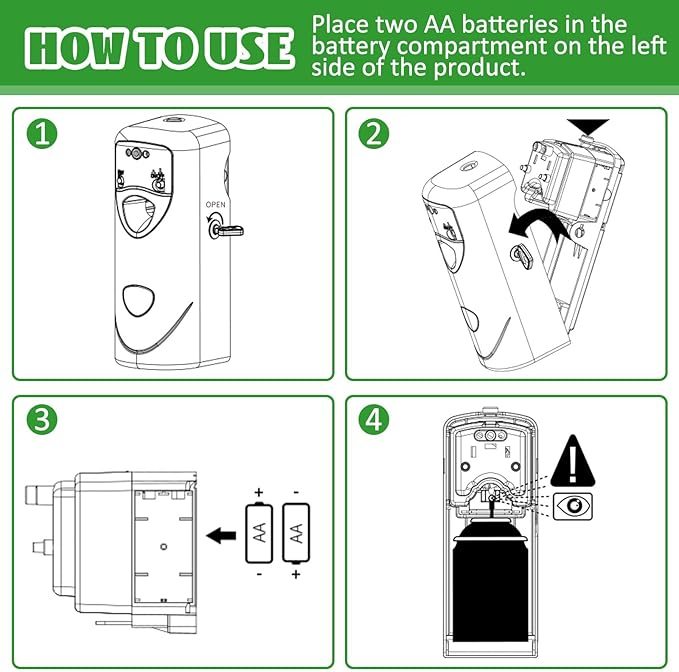 HOW TO USE

Place two AA batteries in the battery compartment on the left side of the product.

1

OPEN

2

3

+ -

AA AA

- +

4