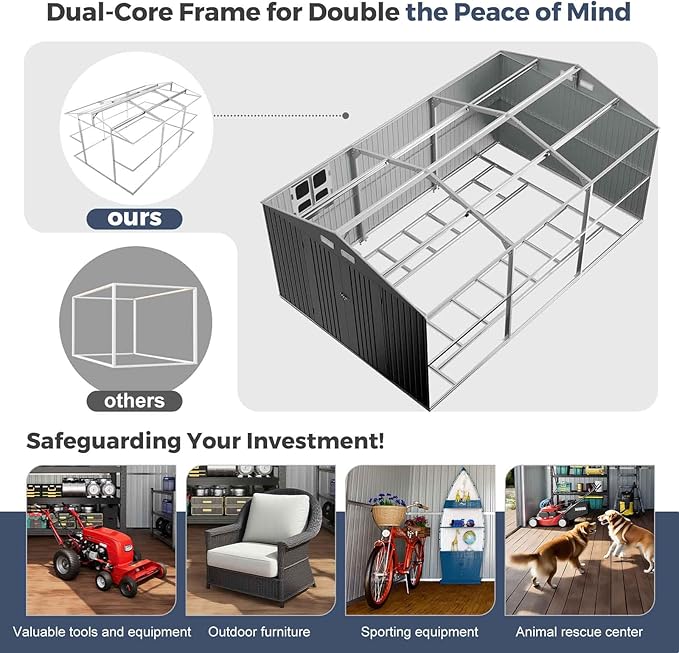 Dual-Core Frame for Double the Peace of Mind

ours

others

Safeguarding Your Investment!

Valuable tools and equipment

Outdoor furniture

Sporting equipment

Animal rescue center