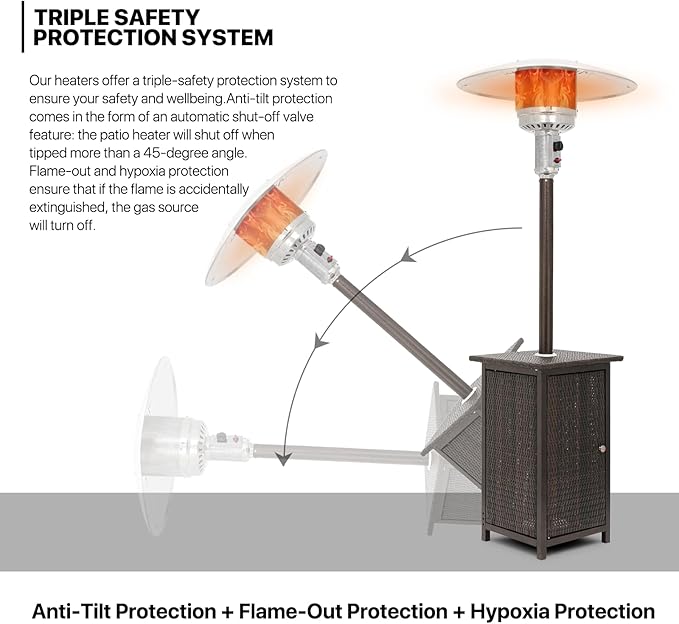 TRIPLE SAFETY PROTECTION SYSTEM

Our heaters offer a triple-safety protection system to ensure your safety and wellbeing.Anti-tilt protection comes in the form of an automatic shut-off valve feature: the patio heater will shut off when tipped more than a 45-degree angle. Flame-out and hypoxia protection ensure that if the flame is accidentally extinguished, the gas source will turn off.

Anti-Tilt Protection + Flame-Out Protection + Hypoxia Protection