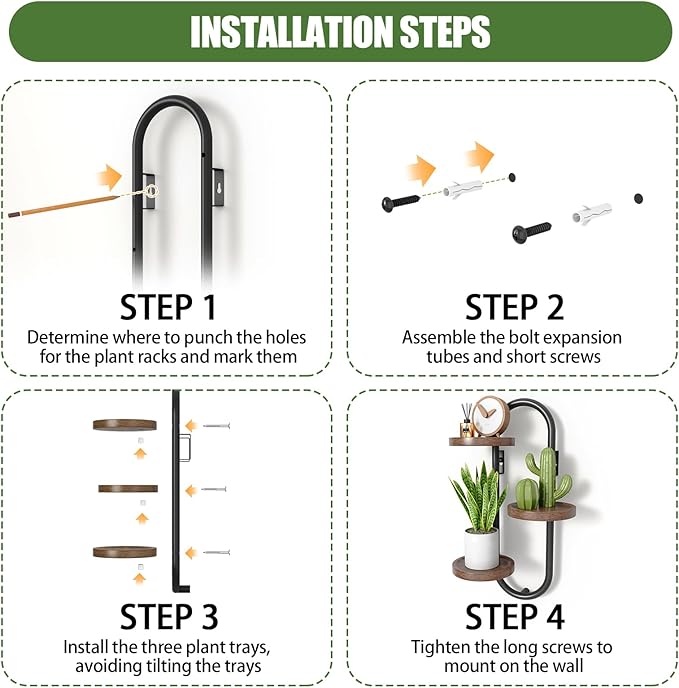 INSTALLATION STEPS

STEP 1
Determine where to punch the holes for the plant racks and mark them

STEP 2
Assemble the bolt expansion tubes and short screws

STEP 3
Install the three plant trays, avoiding tilting the trays

STEP 4
Tighten the long screws to mount on the wall