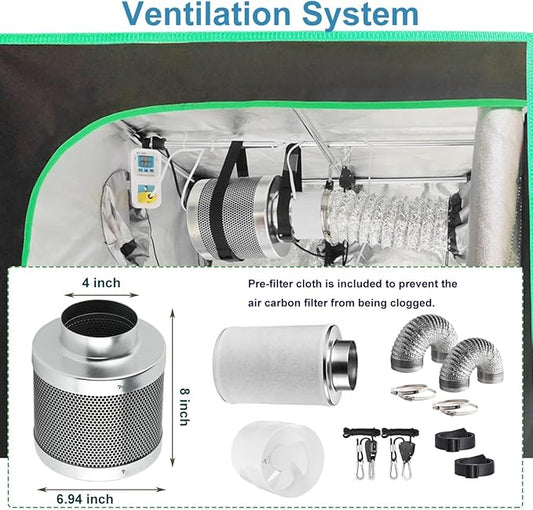 Ventilation System

4 inch

8 inch

6.94 inch

Pre-filter cloth is included to prevent the air carbon filter from being clogged.