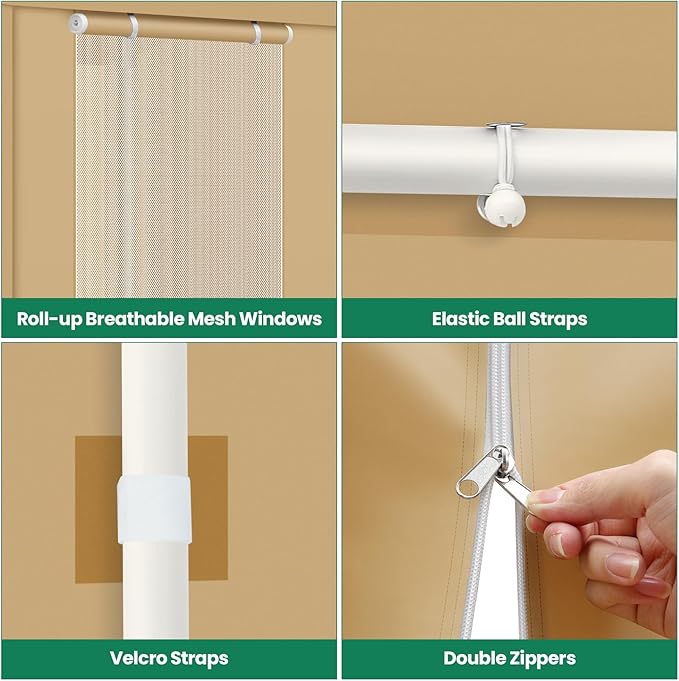 Roll-up Breathable Mesh Windows

Elastic Ball Straps

Velcro Straps

Double Zippers