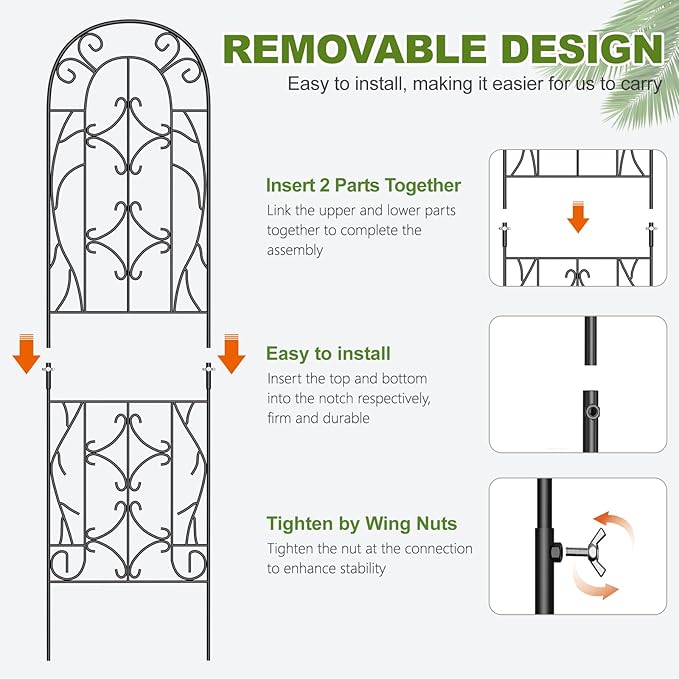 REMOVABLE DESIGN
Easy to install, making it easier for us to carry

Insert 2 Parts Together
Link the upper and lower parts together to complete the assembly

Easy to install
Insert the top and bottom into the notch respectively, firm and durable

Tighten by Wing Nuts
Tighten the nut at the connection to enhance stability