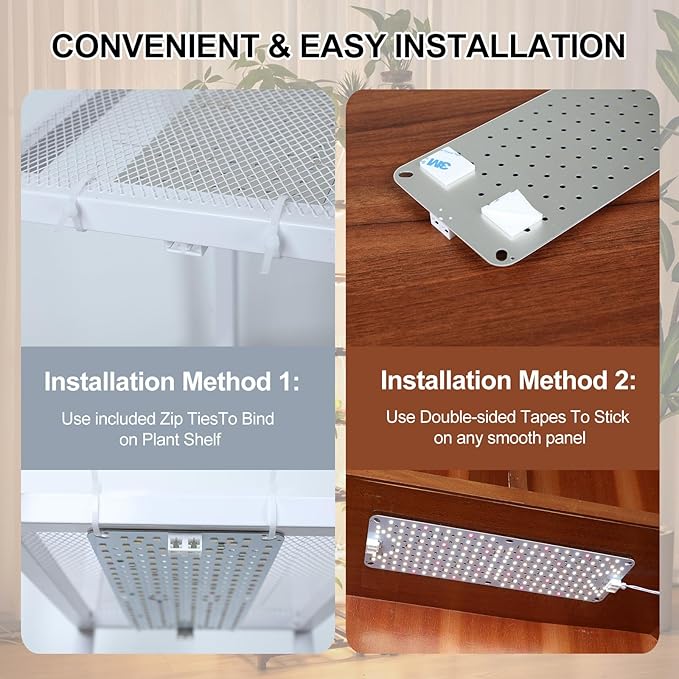 CONVENIENT & EASY INSTALLATION

3M

Installation Method 1:

Use included Zip TiesTo Bind on Plant Shelf

Installation Method 2:

Use Double-sided Tapes To Stick on any smooth panel