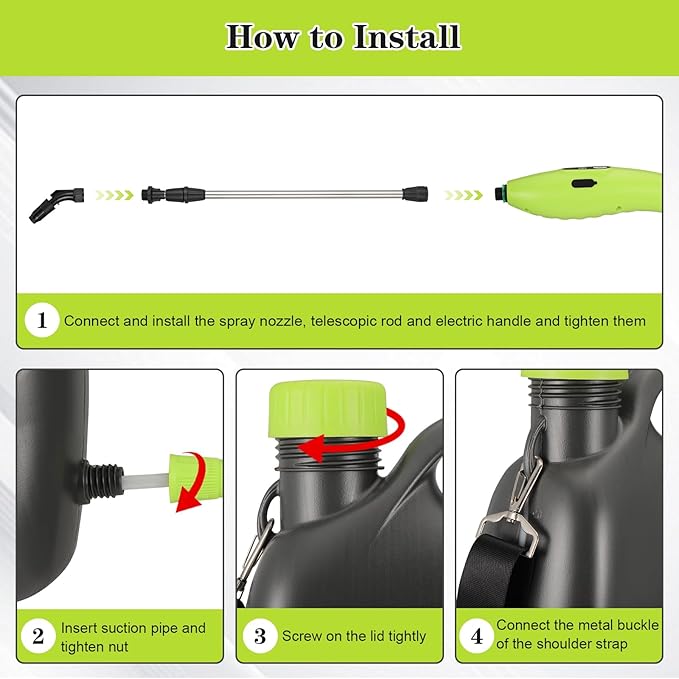 How to Install

1 Connect and install the spray nozzle, telescopic rod and electric handle and tighten them

2 Insert suction pipe and tighten nut

3 Screw on the lid tightly

4 Connect the metal buckle of the shoulder strap