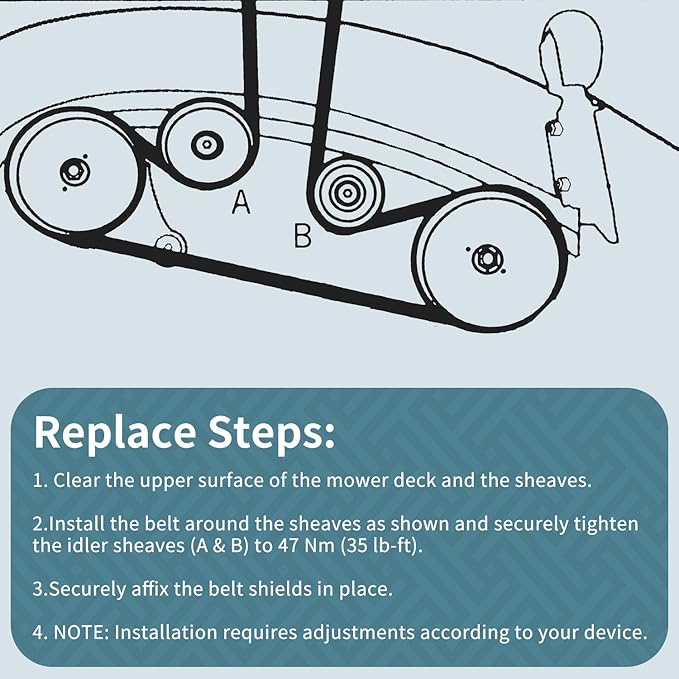 A

B

Replace Steps:

1. Clear the upper surface of the mower deck and the sheaves.

2.Install the belt around the sheaves as shown and securely tighten the idler sheaves (A & B) to 47 Nm (35 lb-ft).

3.Securely affix the belt shields in place.

4. NOTE: Installation requires adjustments according to your device.