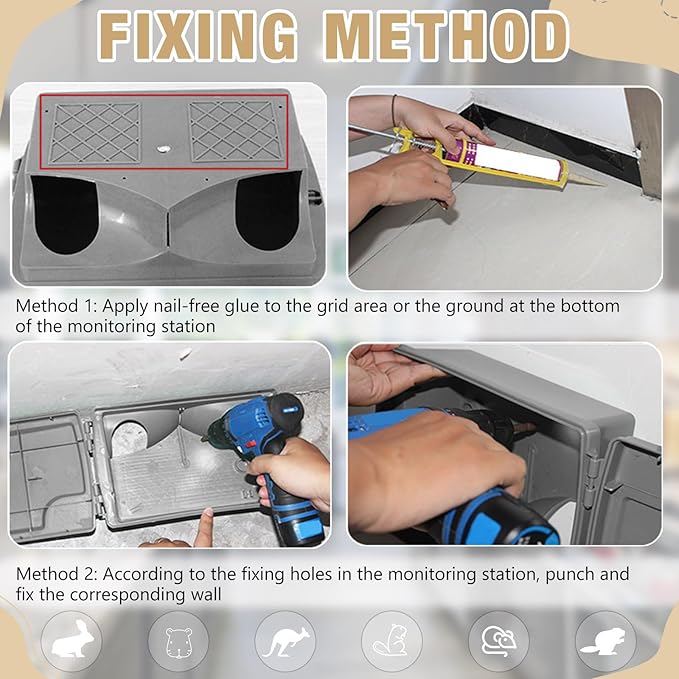 FIXING METHOD

Method 1: Apply nail-free glue to the grid area or the ground at the bottom of the monitoring station

Method 2: According to the fixing holes in the monitoring station, punch and fix the corresponding wall