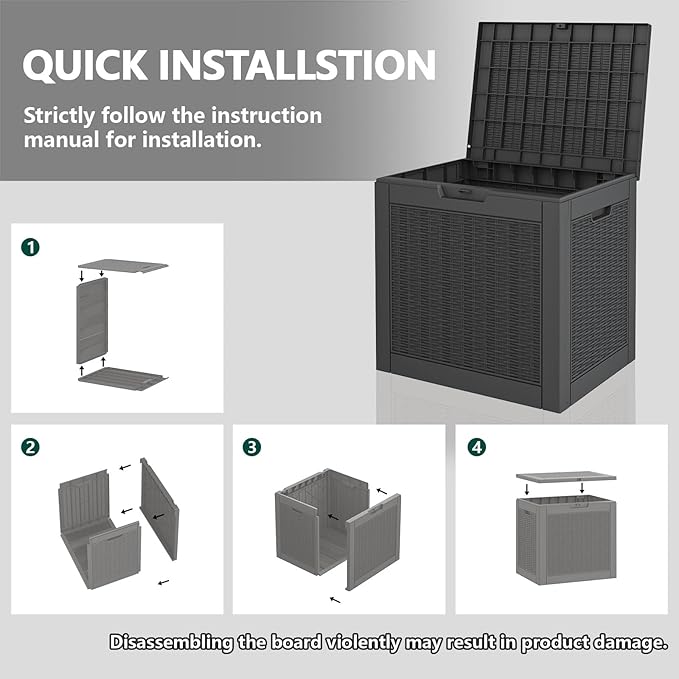 QUICK INSTALLSTION

Strictly follow the instruction manual for installation.

1

2

3

4

Disassembling the board violently may result in product damage.