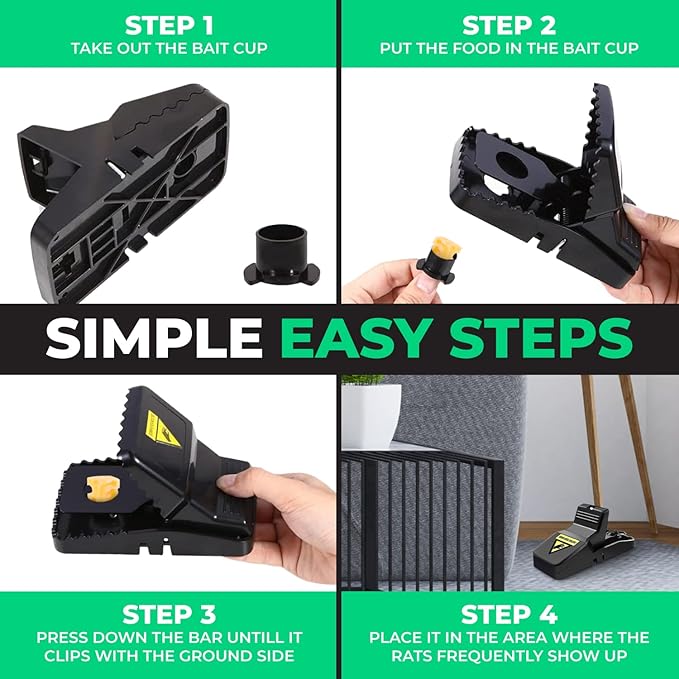 STEP 1
TAKE OUT THE BAIT CUP

STEP 2
PUT THE FOOD IN THE BAIT CUP

SIMPLE EASY STEPS

STEP 3
PRESS DOWN THE BAR UNTILL IT CLIPS WITH THE GROUND SIDE

STEP 4
PLACE IT IN THE AREA WHERE THE RATS FREQUENTLY SHOW UP