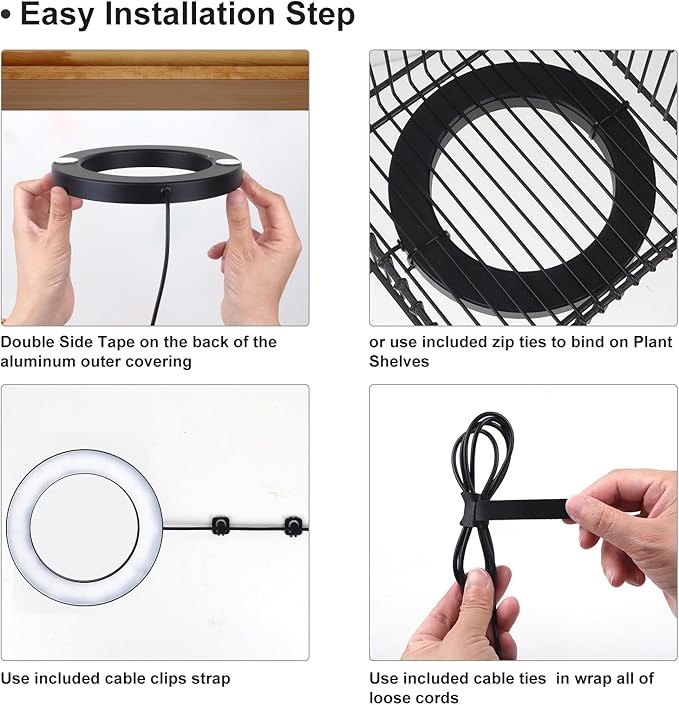 • Easy Installation Step

Double Side Tape on the back of the aluminum outer covering

or use included zip ties to bind on Plant Shelves

Use included cable clips strap

Use included cable ties  in wrap all of loose cords