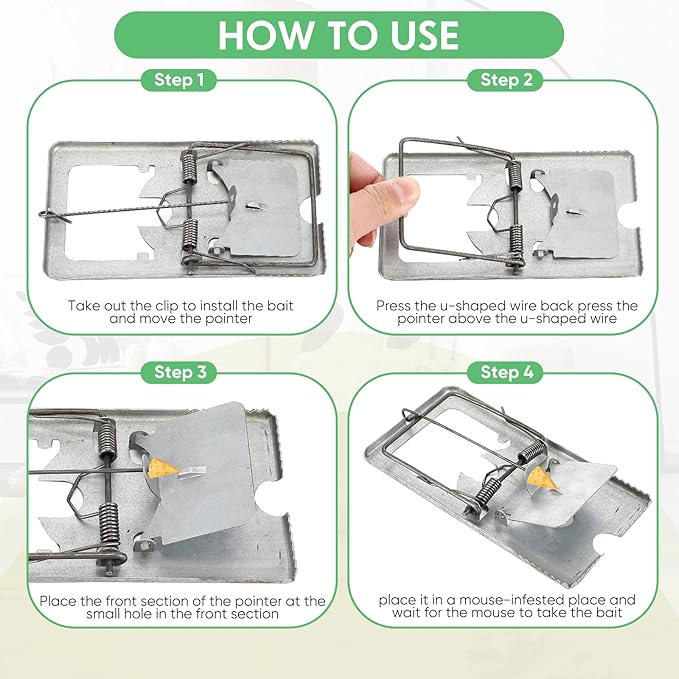 HOW TO USE

Step 1

Take out the clip to install the bait and move the pointer

Step 2

Press the u-shaped wire back press the pointer above the u-shaped wire

Step 3

Place the front section of the pointer at the small hole in the front section

Step 4

place it in a mouse-infested place and wait for the mouse to take the bait