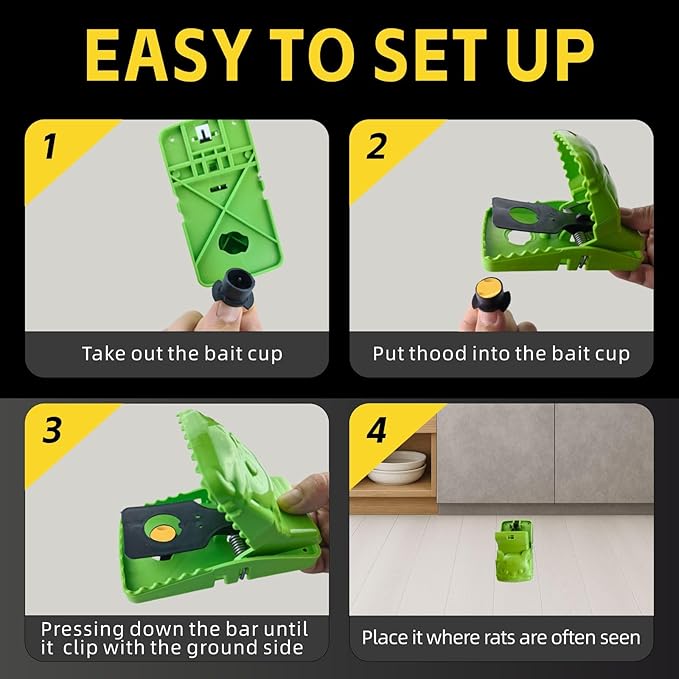 EASY TO SET UP

1

Take out the bait cup

2

Put thood into the bait cup

3

Pressing down the bar until it clip with the ground side

4

Place it where rats are often seen