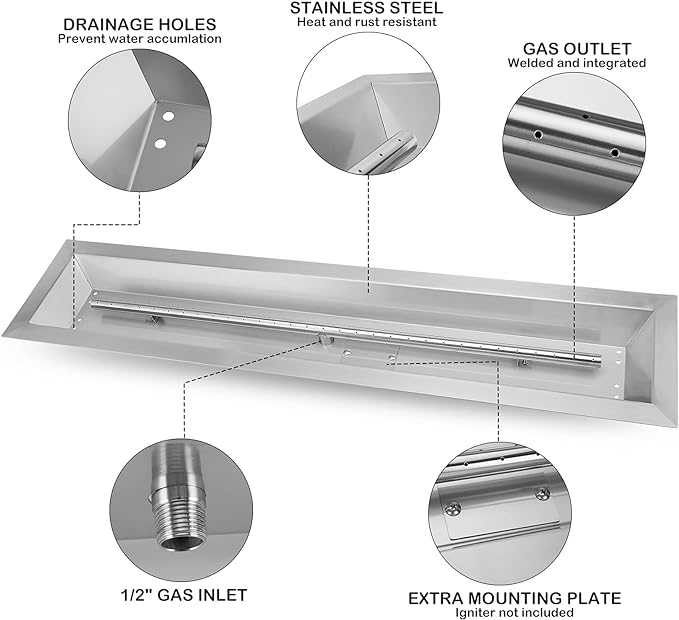 DRAINAGE HOLES
Prevent water accumlation

STAINLESS STEEL
Heat and rust resistant

GAS OUTLET
Welded and integrated

1/2" GAS INLET

EXTRA MOUNTING PLATE
Igniter not included