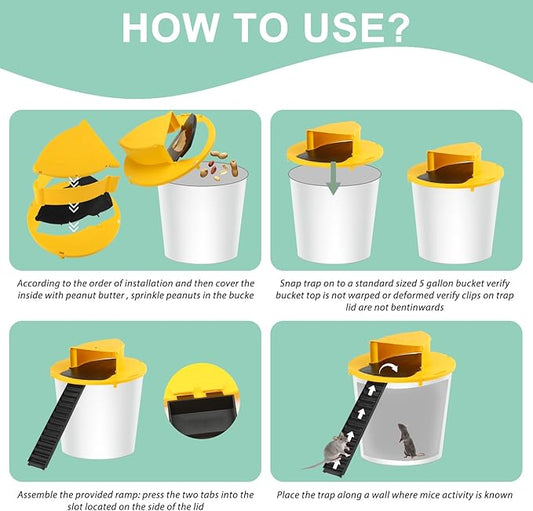 HOW TO USE?

According to the order of installation and then cover the inside with peanut butter , sprinkle peanuts in the bucke

Snap trap on to a standard sized 5 gallon bucket verify bucket top is not warped or deformed verify clips on trap lid are not bentinwards

Assemble the provided ramp: press the two tabs into the slot located on the side of the lid

Place the trap along a wall where mice activity is known