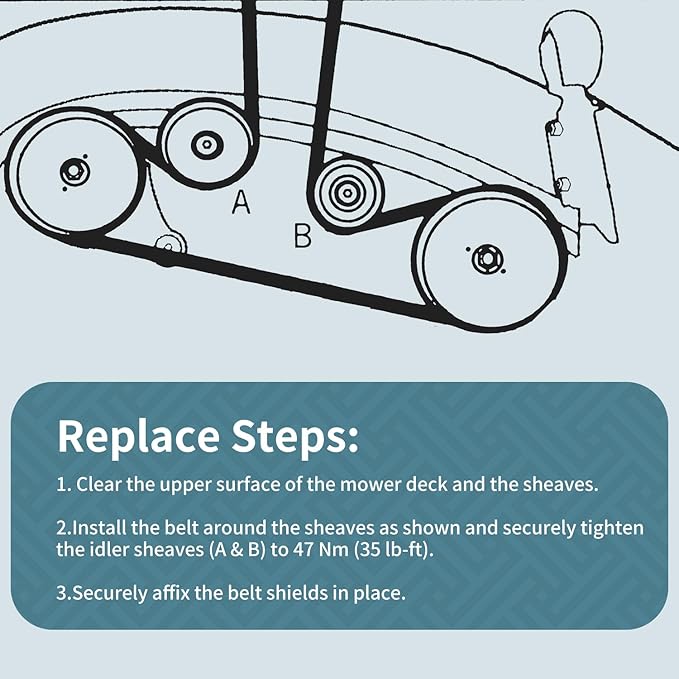 A

B

Replace Steps:

1. Clear the upper surface of the mower deck and the sheaves.

2.Install the belt around the sheaves as shown and securely tighten the idler sheaves (A & B) to 47 Nm (35 lb-ft).

3.Securely affix the belt shields in place.