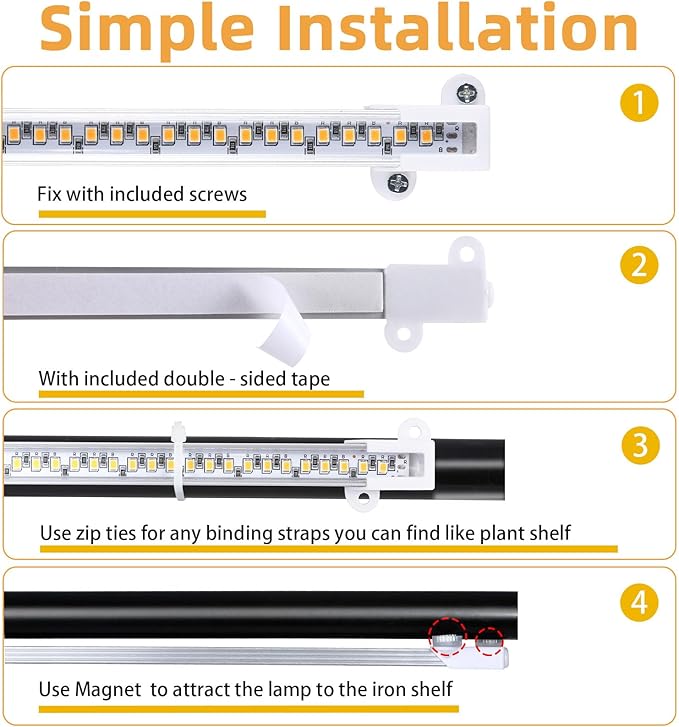 Simple Installation

1

Fix with included screws

2

With included double - sided tape

3

Use zip ties for any binding straps you can find like plant shelf

4

Use Magnet to attract the lamp to the iron shelf