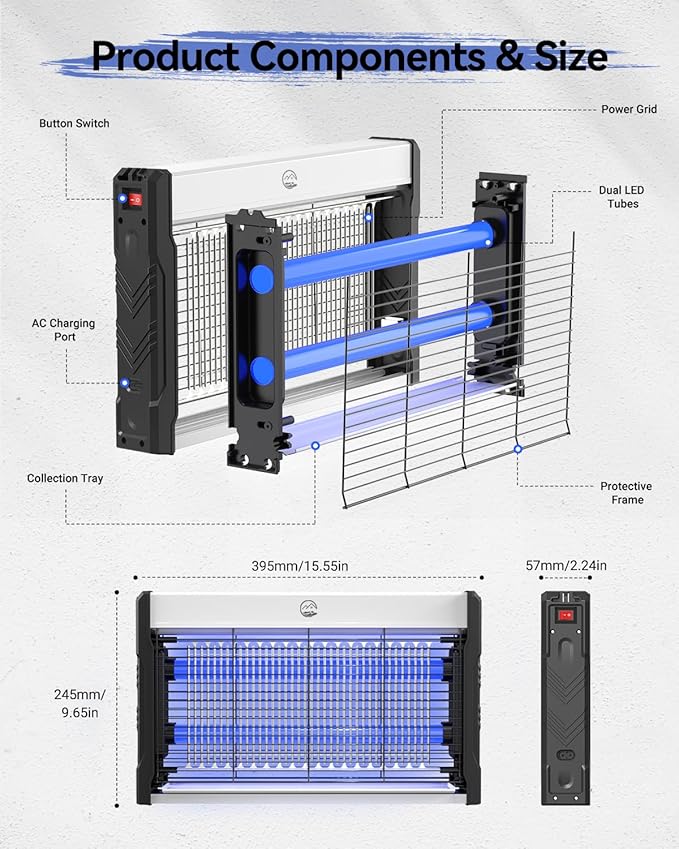 Product Components & Size

Button Switch

Power Grid

Dual LED Tubes

AC Charging Port

Collection Tray

Protective Frame

395mm/15.55in

57mm/2.24in

245mm/ 9.65in