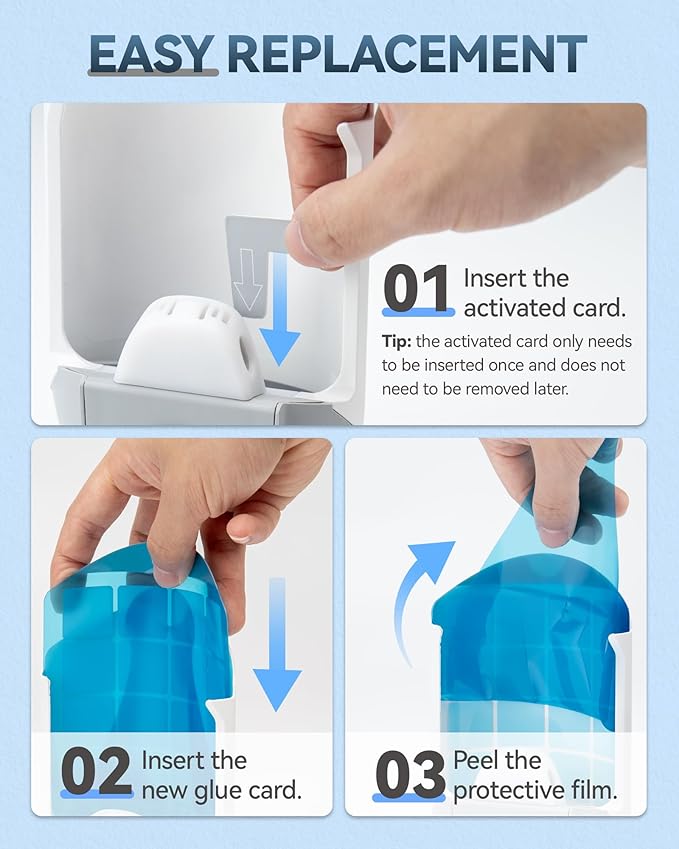 EASY REPLACEMENT

01 Insert the activated card.

Tip: the activated card only needs to be inserted once and does not need to be removed later.

02 Insert the new glue card.

03 Peel the protective film.