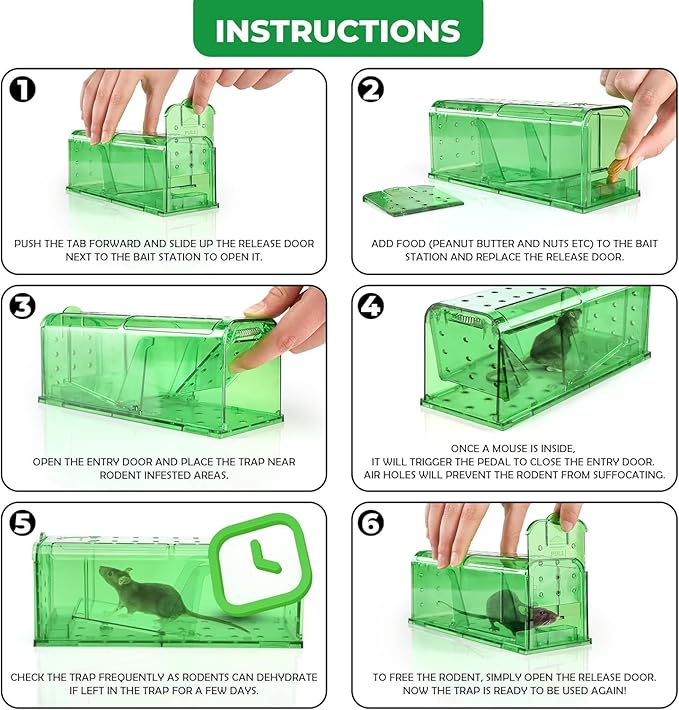 INSTRUCTIONS

1

PULL

PUSH THE TAB FORWARD AND SLIDE UP THE RELEASE DOOR NEXT TO THE BAIT STATION TO OPEN IT.

2

ADD FOOD (PEANUT BUTTER AND NUTS ETC) TO THE BAIT STATION AND REPLACE THE RELEASE DOOR.

3

OPEN THE ENTRY DOOR AND PLACE THE TRAP NEAR RODENT INFESTED AREAS.

4

ONCE A MOUSE IS INSIDE, IT WILL TRIGGER THE PEDAL TO CLOSE THE ENTRY DOOR. AIR HOLES WILL PREVENT THE RODENT FROM SUFFOCATING.

5

CHECK THE TRAP FREQUENTLY AS RODENTS CAN DEHYDRATE IF LEFT IN THE TRAP FOR A FEW DAYS.

6

PULL

TO FREE THE RODENT, SIMPLY OPEN THE RELEASE DOOR. NOW THE TRAP IS READY TO BE USED AGAIN!