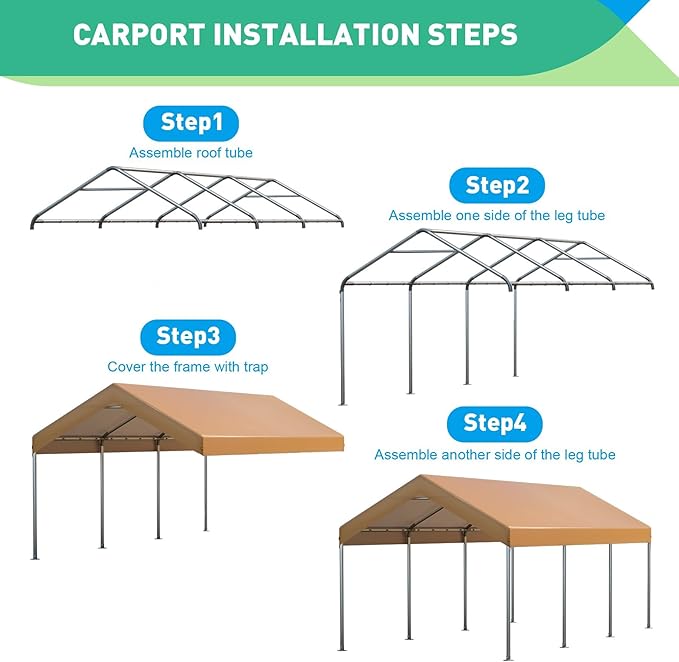 CARPORT INSTALLATION STEPS

Step1
Assemble roof tube

Step2
Assemble one side of the leg tube

Step3
Cover the frame with trap

Step4
Assemble another side of the leg tube