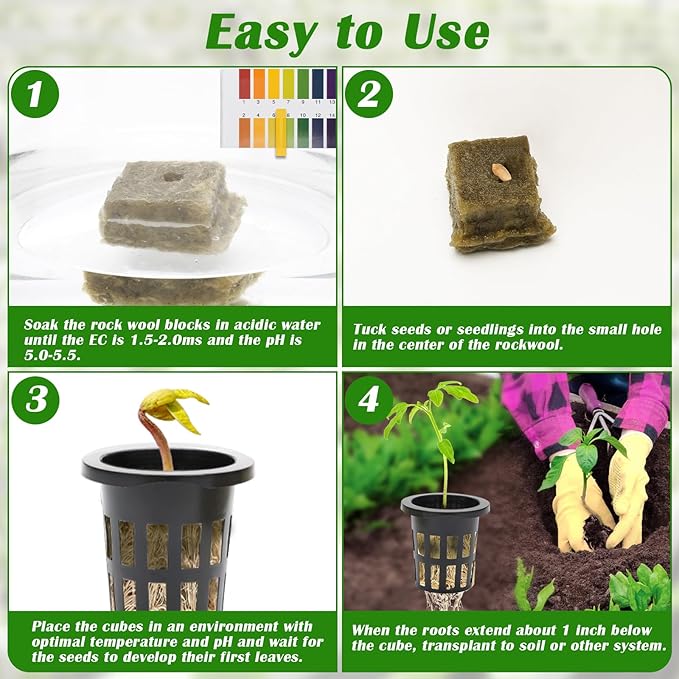 Easy to Use

1

1 3 5 7 9 11 13
2 4 6 8 10 12 14

Soak the rock wool blocks in acidic water until the EC is 1.5-2.0ms and the pH is 5.0-5.5.

2

Tuck seeds or seedlings into the small hole in the center of the rockwool.

3

Place the cubes in an environment with optimal temperature and pH and wait for the seeds to develop their first leaves.

4

When the roots extend about 1 inch below the cube, transplant to soil or other system.