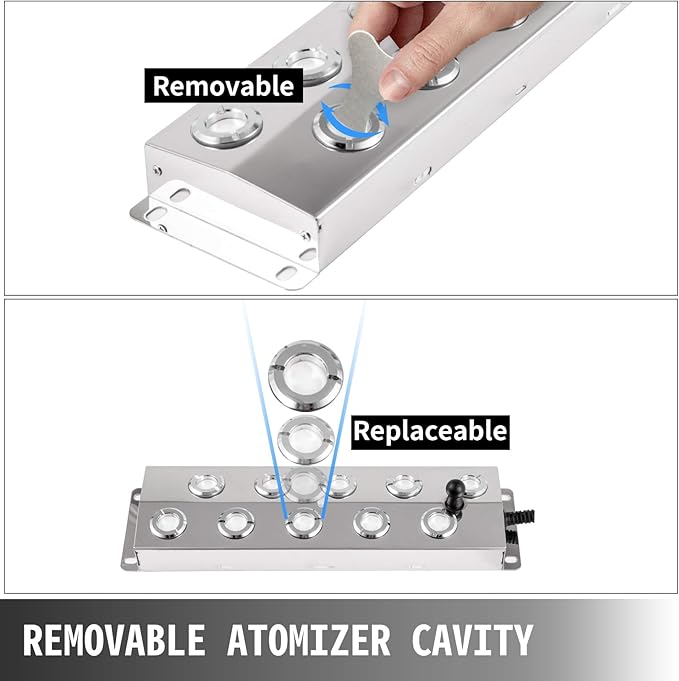 Removable

Replaceable

REMOVABLE ATOMIZER CAVITY