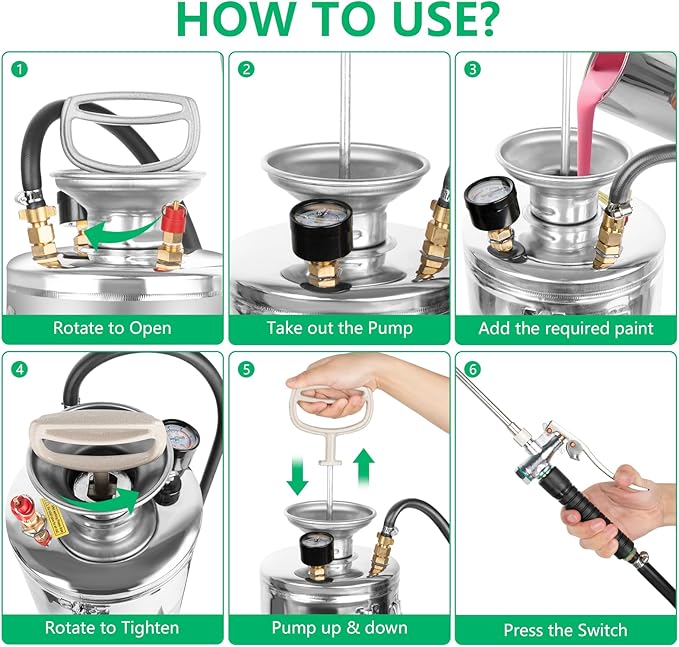 HOW TO USE?

1
Rotate to Open

2
Take out the Pump

3
Add the required paint

4
Rotate to Tighten

5
Pump up & down

6
Press the Switch