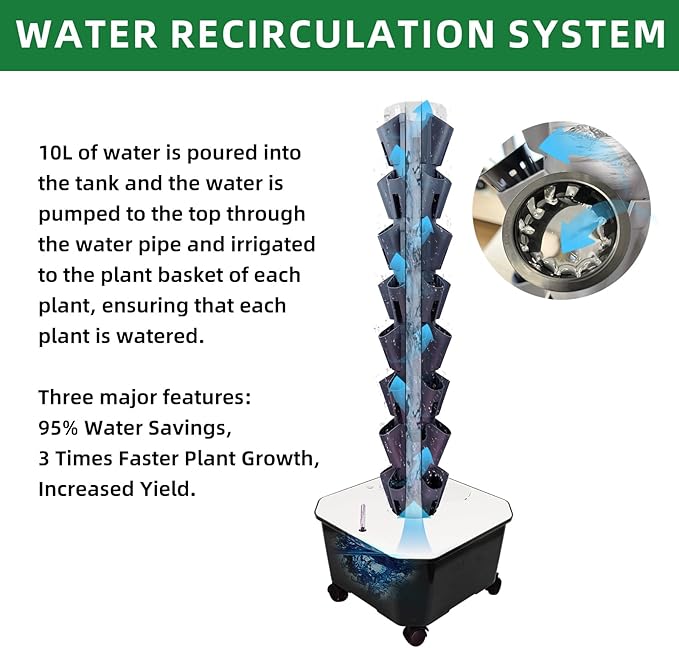 WATER RECIRCULATION SYSTEM

10L of water is poured into the tank and the water is pumped to the top through the water pipe and irrigated to the plant basket of each plant, ensuring that each plant is watered.

Three major features:
95% Water Savings,
3 Times Faster Plant Growth,
Increased Yield.