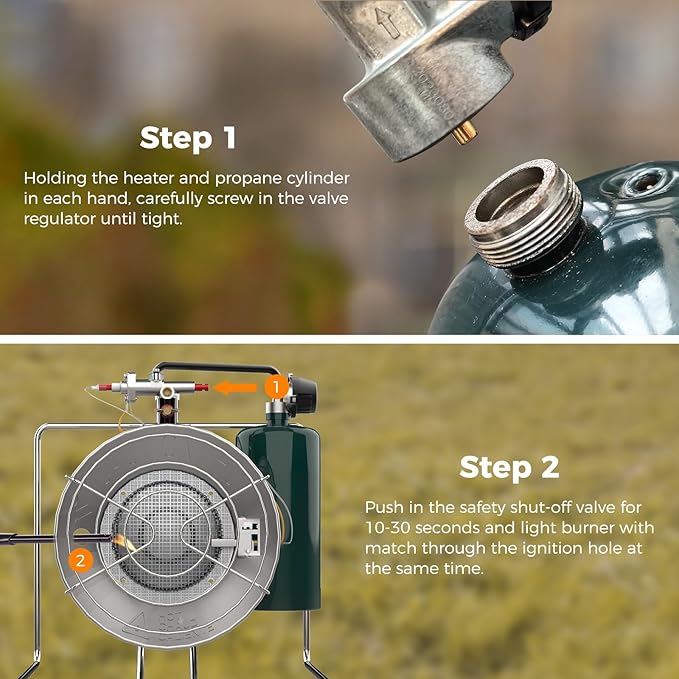 Step 1

Holding the heater and propane cylinder in each hand, carefully screw in the valve regulator until tight.

1

2

Step 2

Push in the safety shut-off valve for 10-30 seconds and light burner with match through the ignition hole at the same time.