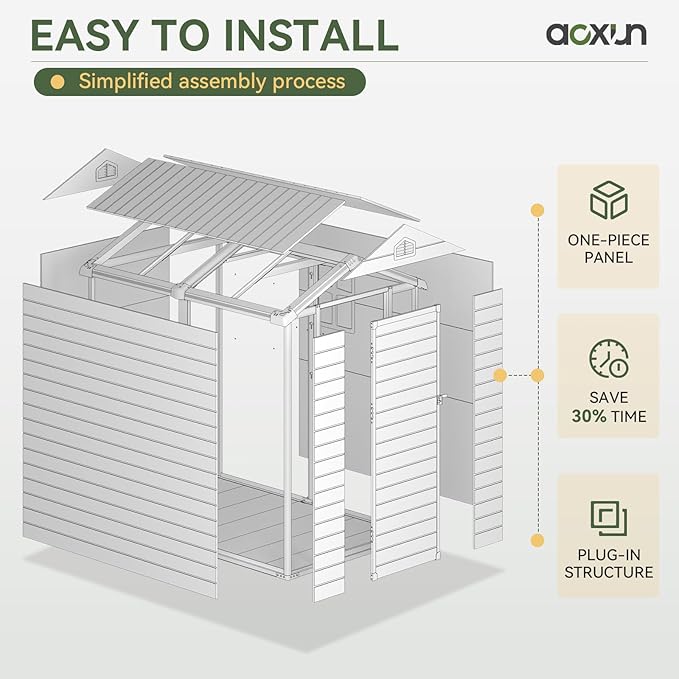 EASY TO INSTALL

aoxun

Simplified assembly process

ONE-PIECE PANEL

SAVE 30% TIME

PLUG-IN STRUCTURE