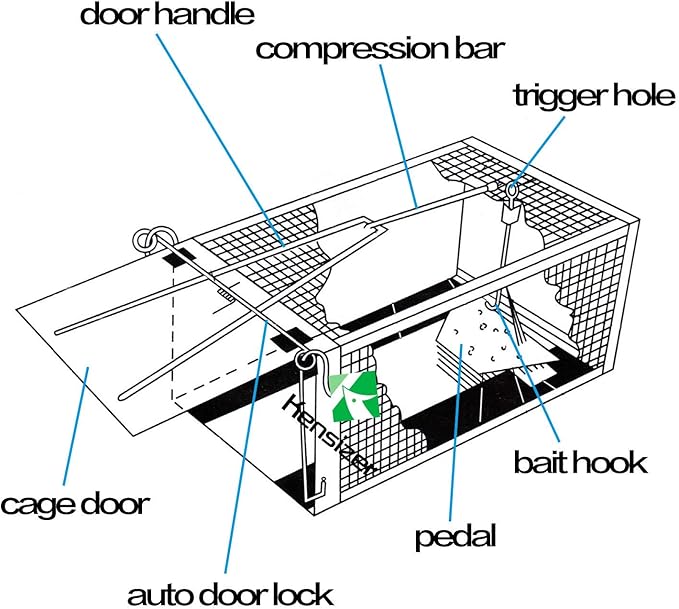 door handle
compression bar
trigger hole
Hensizer
bait hook
cage door
pedal
auto door lock