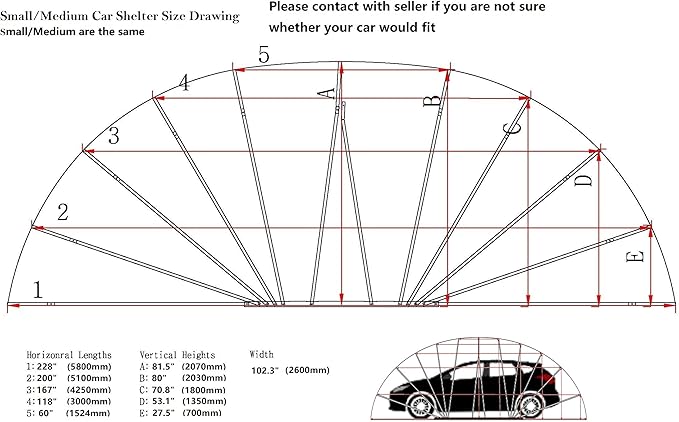 Small/Medium Car Shelter Size Drawing
Small/Medium are the same

Please contact with seller if you are not sure whether your car would fit

5
4
3
2
1
A
B
C
D
E

Horizonral Lengths
1: 228" (5800mm)
2: 200" (5100mm)
3: 167" (4250mm)
4: 118" (3000mm)
5: 60" (1524mm)

Vertical Heights
A: 81.5" (2070mm)
B: 80" (2030mm)
C: 70.8" (1800mm)
D: 53.1" (1350mm)
E: 27.5" (700mm)

Width
102.3" (2600mm)