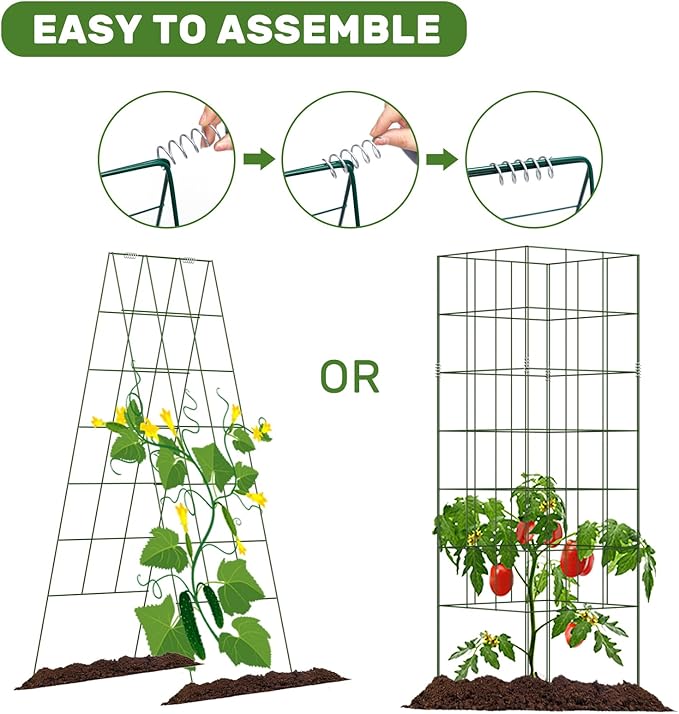 EASY TO ASSEMBLE

OR