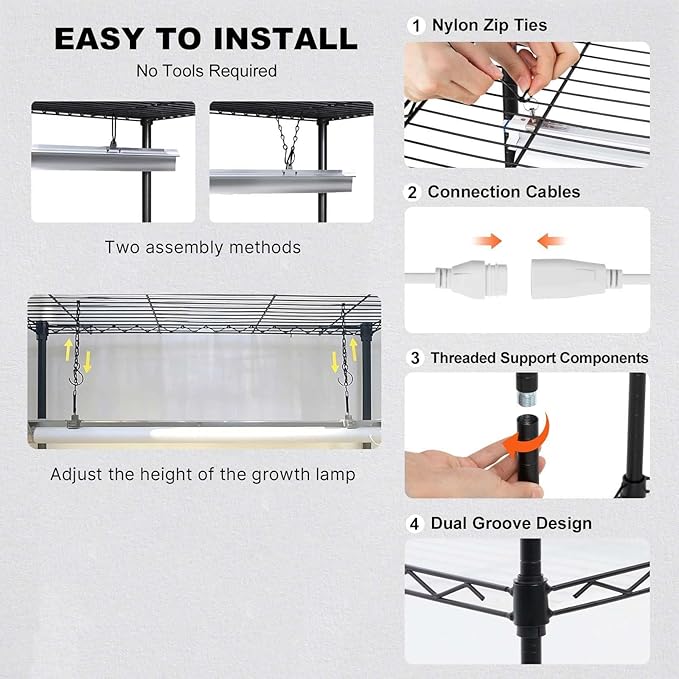 EASY TO INSTALL
No Tools Required

Two assembly methods

Adjust the height of the growth lamp

1 Nylon Zip Ties

2 Connection Cables

3 Threaded Support Components

4 Dual Groove Design