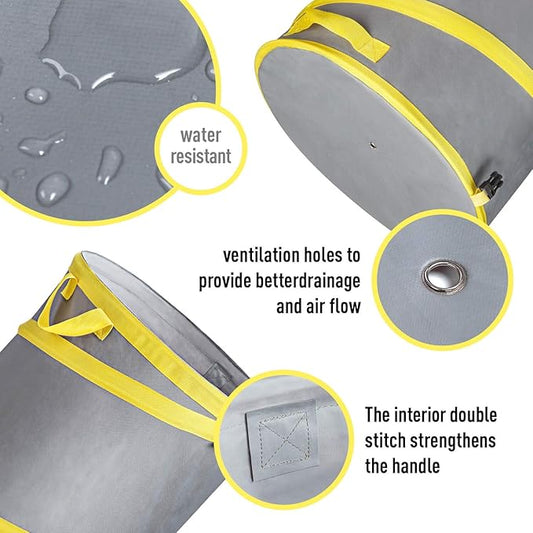 water resistant

ventilation holes to provide betterdrainage and air flow

The interior double stitch strengthens the handle