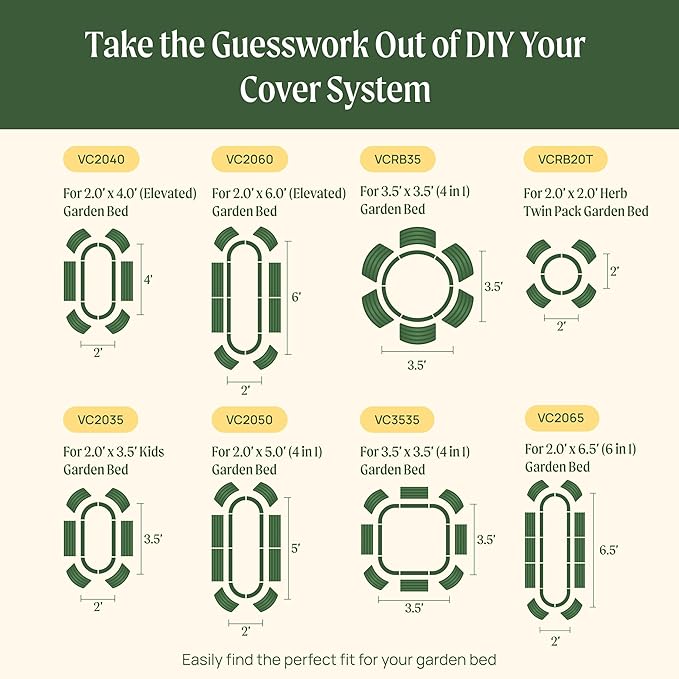 Take the Guesswork Out of DIY Your Cover System

VC2040

For 2.0' x 4.0' (Elevated) Garden Bed

4'

2'

VC2060

For 2.0' x 6.0' (Elevated) Garden Bed

6'

2'

VCRB35

For 3.5' x 3.5' (4 in 1) Garden Bed

3.5'

3.5'

VCRB20T

For 2.0' x 2.0' Herb Twin Pack Garden Bed

2'

2'

VC2035

For 2.0' x 3.5' Kids Garden Bed

3.5'

2'

VC2050

For 2.0' x 5.0' (4 in 1) Garden Bed

5'

2'

VC3535

For 3.5' x 3.5' (4 in 1) Garden Bed

3.5'

3.5'

VC2065

For 2.0' x 6.5' (6 in 1) Garden Bed

6.5'

2'

Easily find the perfect fit for your garden bed