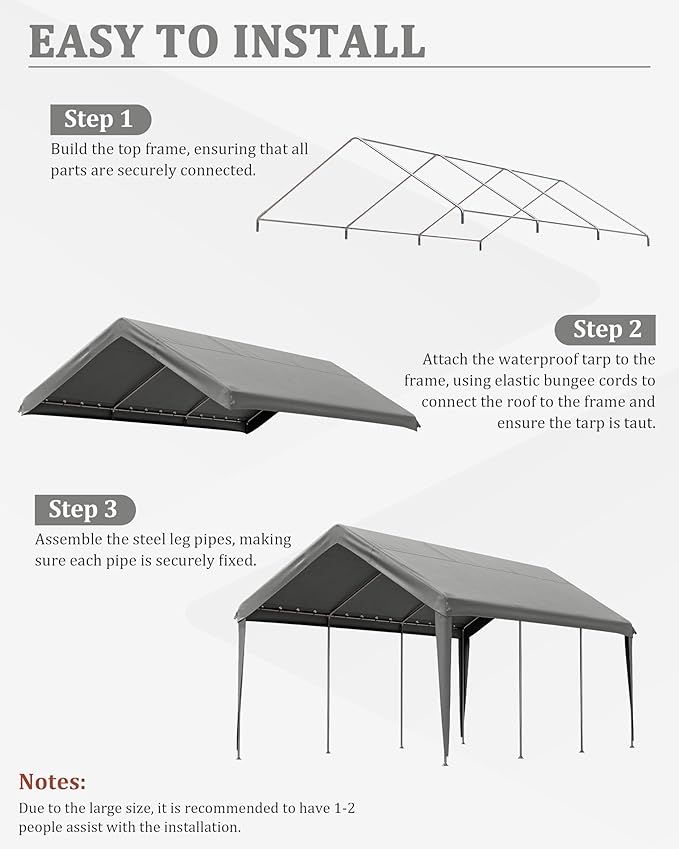 EASY TO INSTALL

Step 1

Build the top frame, ensuring that all parts are securely connected.

Step 2

Attach the waterproof tarp to the frame, using elastic bungee cords to connect the roof to the frame and ensure the tarp is taut.

Step 3

Assemble the steel leg pipes, making sure each pipe is securely fixed.

Notes:

Due to the large size, it is recommended to have 1-2 people assist with the installation.