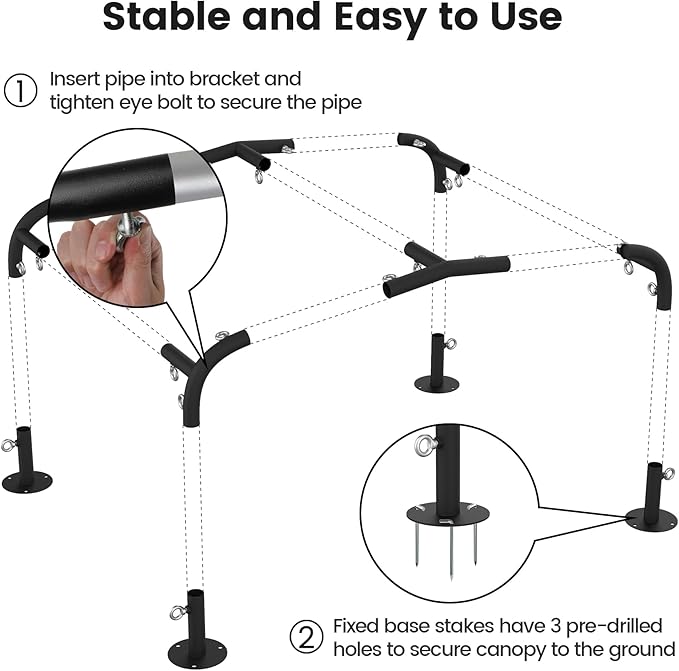 Stable and Easy to Use

① Insert pipe into bracket and tighten eye bolt to secure the pipe

② Fixed base stakes have 3 pre-drilled holes to secure canopy to the ground