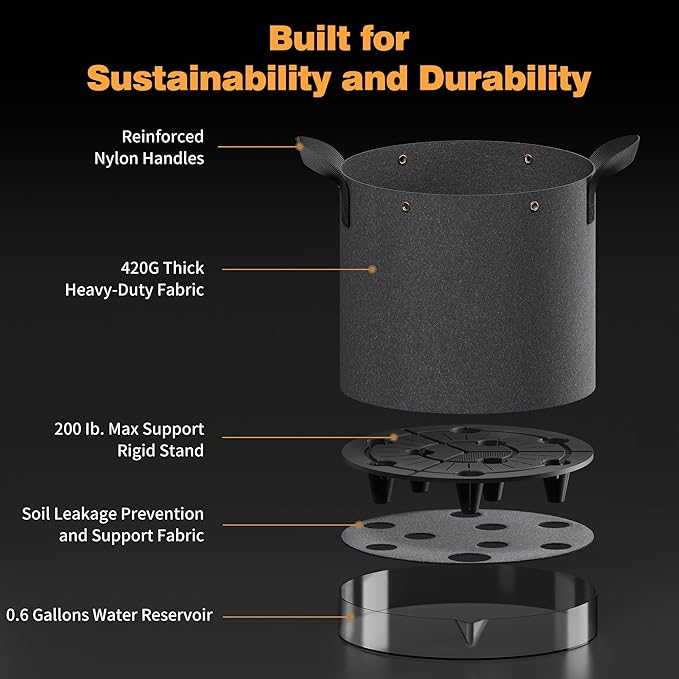 Built for Sustainability and Durability

Reinforced Nylon Handles

420G Thick Heavy-Duty Fabric

200 Ib. Max Support Rigid Stand

Soil Leakage Prevention and Support Fabric

0.6 Gallons Water Reservoir