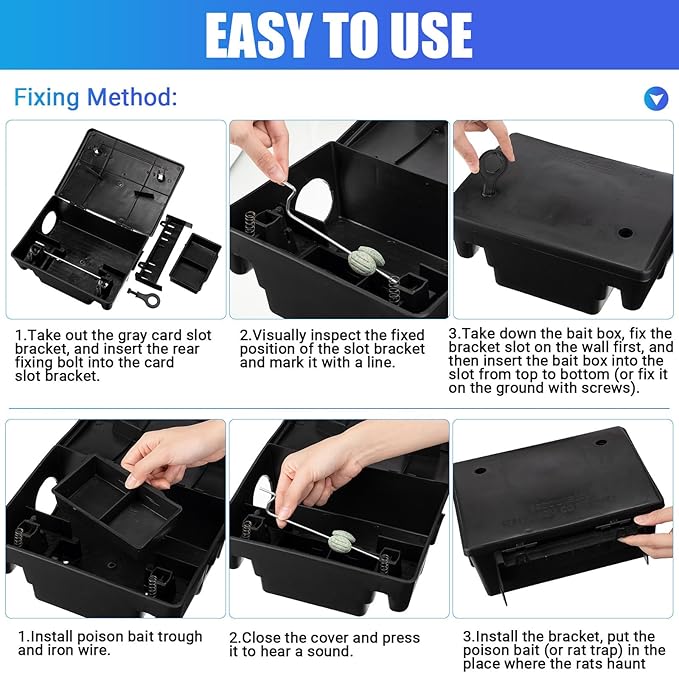 EASY TO USE

Fixing Method:

1.Take out the gray card slot bracket, and insert the rear fixing bolt into the card slot bracket.

2.Visually inspect the fixed position of the slot bracket and mark it with a line.

3.Take down the bait box, fix the bracket slot on the wall first, and then insert the bait box into the slot from top to bottom (or fix it on the ground with screws).

1.Install poison bait trough and iron wire.

2.Close the cover and press it to hear a sound.

3.Install the bracket, put the poison bait (or rat trap) in the place where the rats haunt