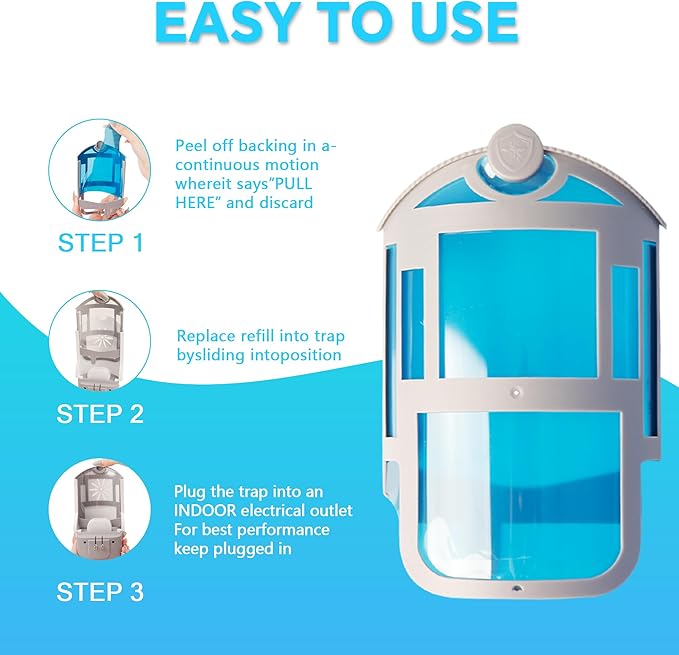 EASY TO USE

Peel off backing in a-continuous motion whereit says"PULL HERE" and discard

STEP 1

Replace refill into trap bysliding intoposition

STEP 2

Plug the trap into an INDOOR electrical outlet For best performance keep plugged in

STEP 3