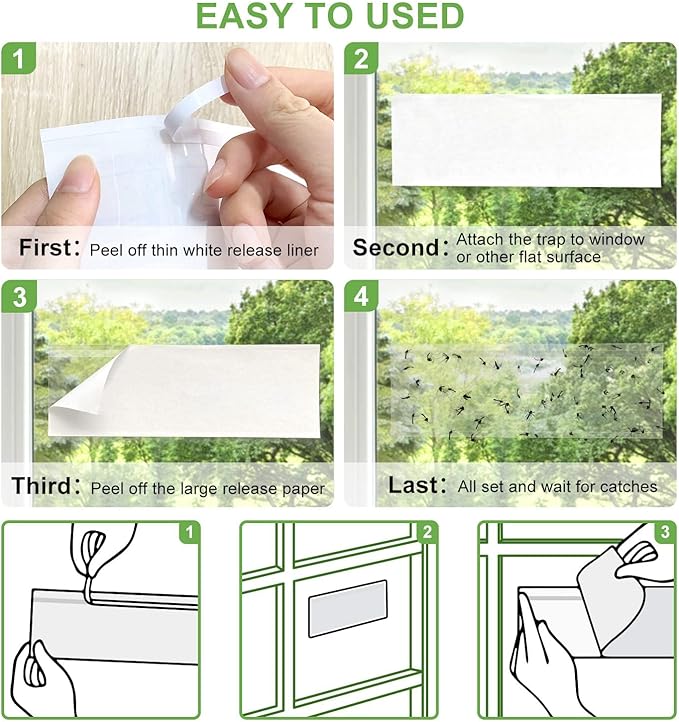 EASY TO USED

1

First: Peel off thin white release liner

2

Second: Attach the trap to window or other flat surface

3

Third: Peel off the large release paper

4

Last: All set and wait for catches

1

2

3